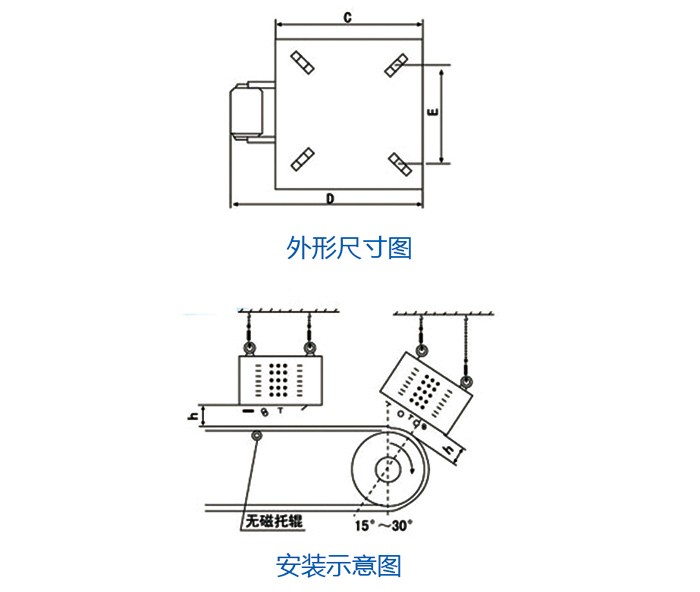 C

E

D

外形尺寸图

h

h

无磁托辊

15°～30°

安装示意图