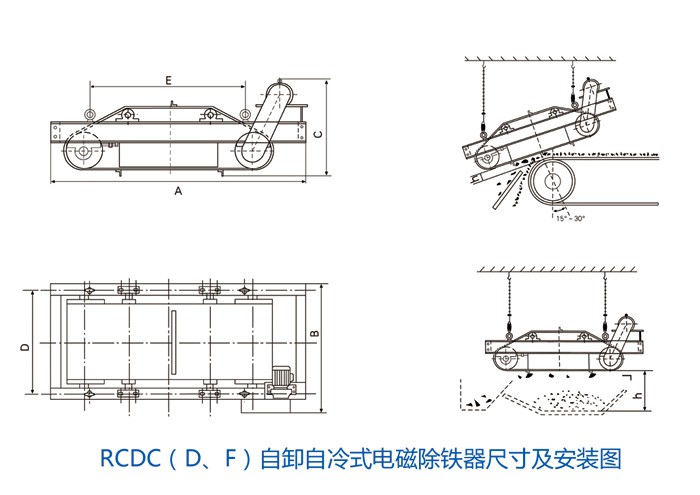 E
C
A
15°~30°
D
B
h
RCDC（D、F）自卸自冷式电磁除铁器尺寸及安装图